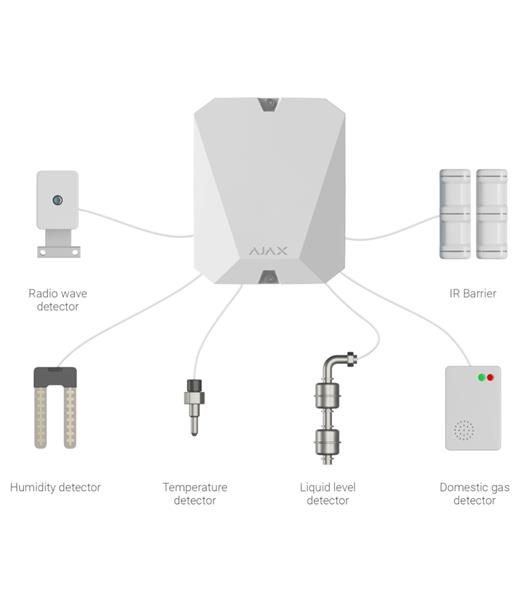 AJAX

Radio wave detector

IR Barrier

Humidity detector

Temperature detector

Liquid level detector

Domestic gas detector