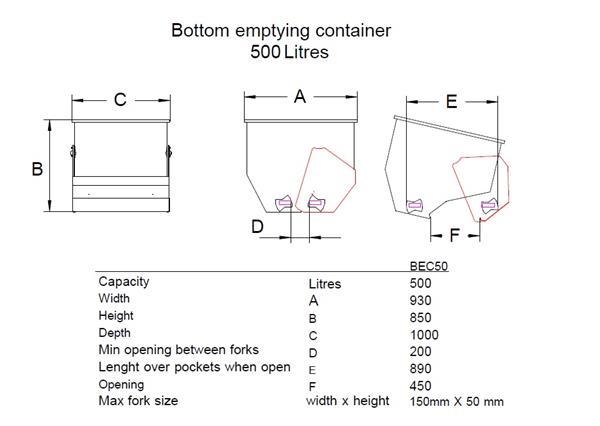 Bottom emptying container
500 Litres

C

B

A

D

E

F

| | | BEC50 |
|---|---|---|
| Capacity | Litres | 500 |
| Width | A | 930 |
| Height | B | 850 |
| Depth | C | 1000 |
| Min opening between forks | D | 200 |
| Lenght over pockets when open | E | 890 |
| Opening | F | 450 |
| Max fork size | width x height | 150mm X 50 mm |