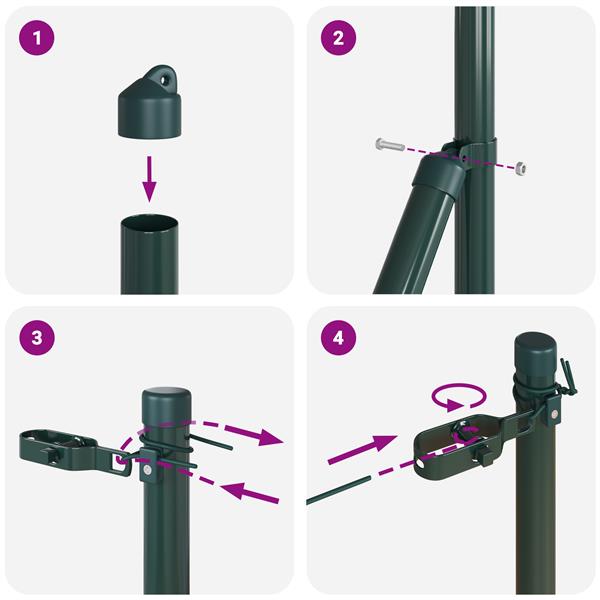 1

2

3

4