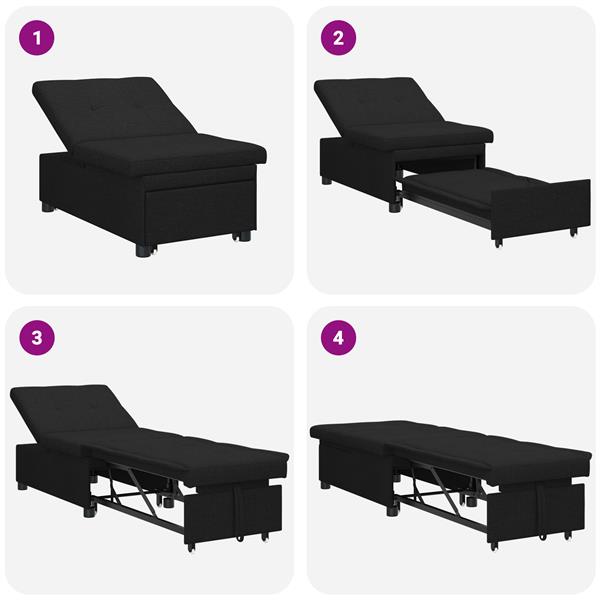 1

2

3

4