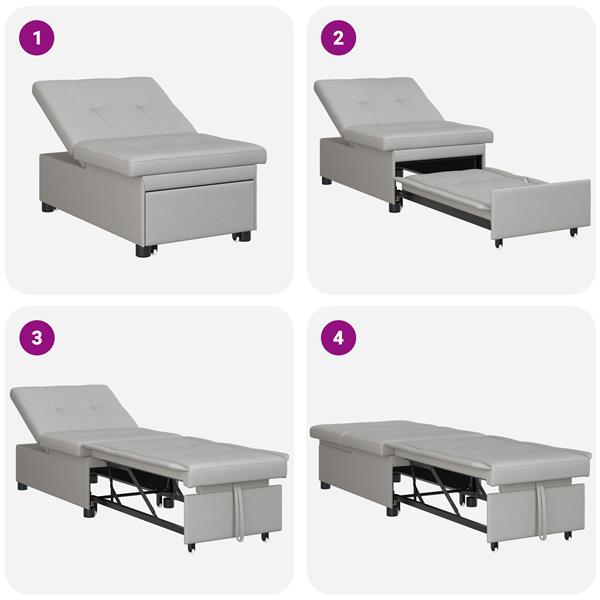 1

2

3

4