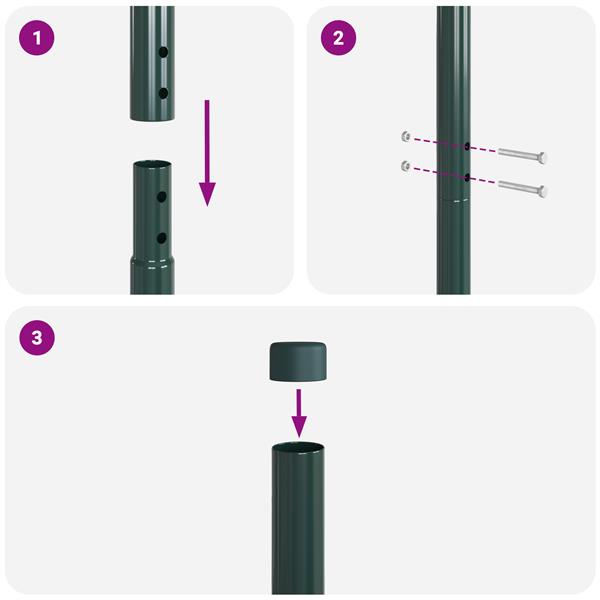 1

2

3