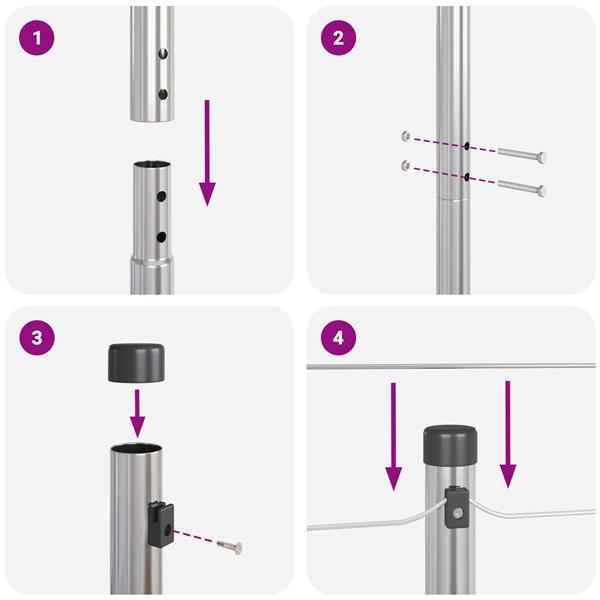 1

2

3

4