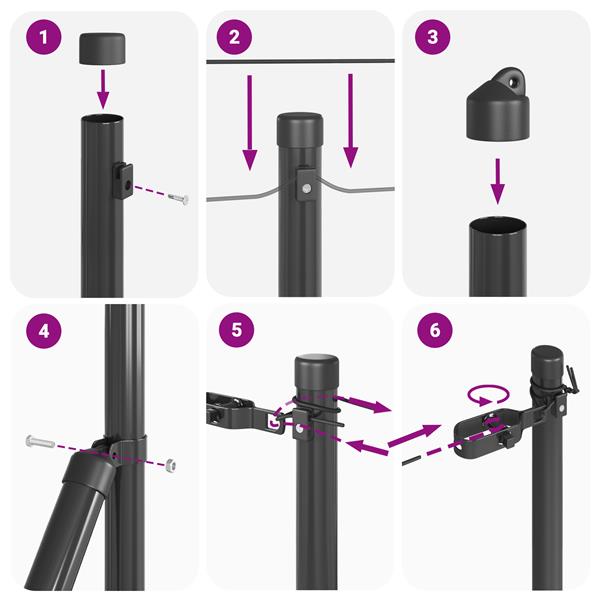 1

2

3

4

5

6