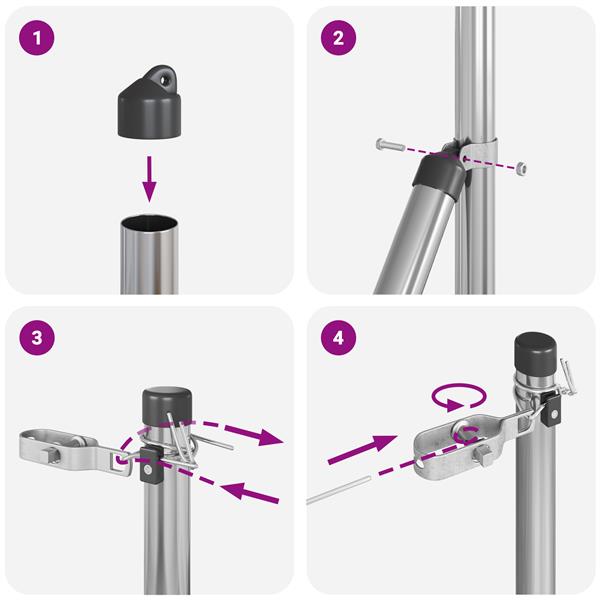 1

2

3

4