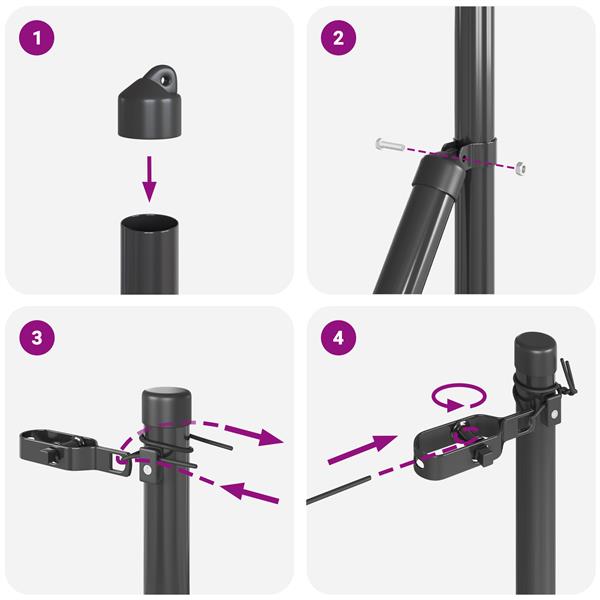 1

2

3

4