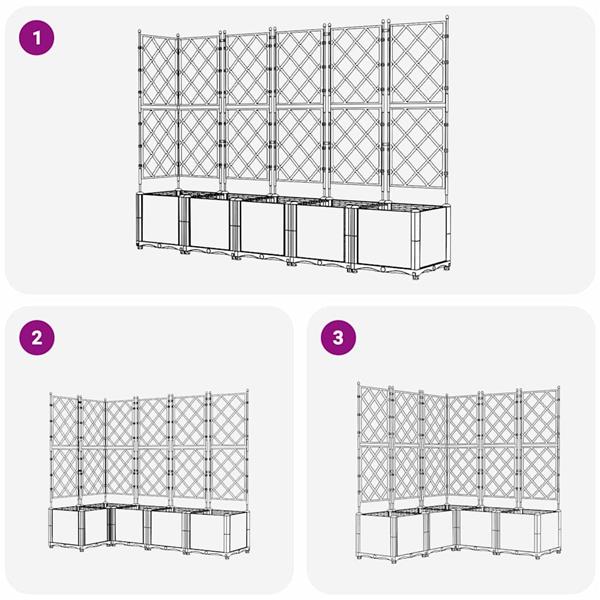 1

2

3