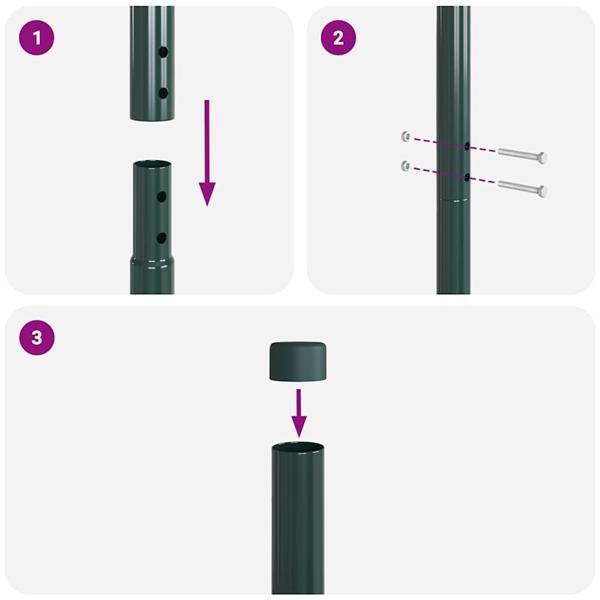 1

2

3