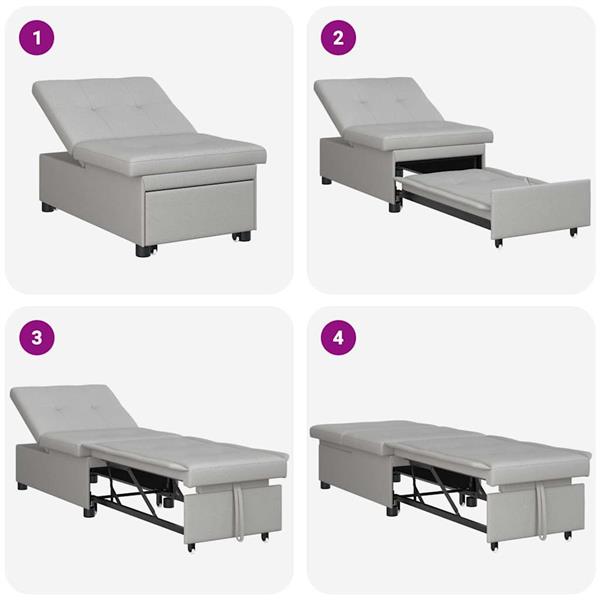 1

2

3

4