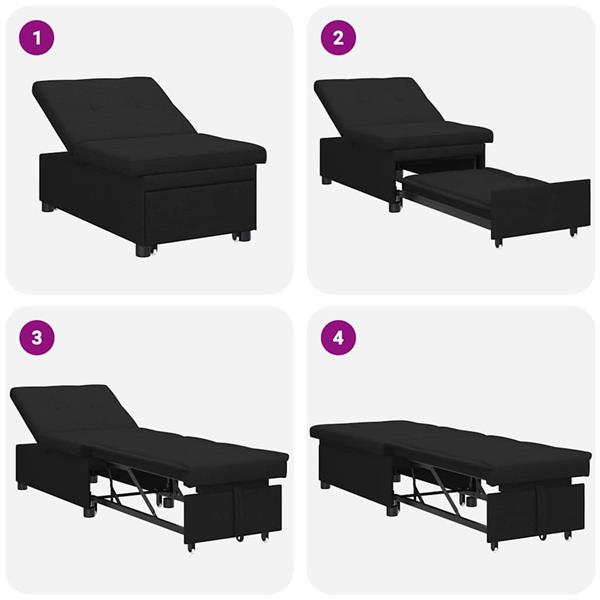 1

2

3

4