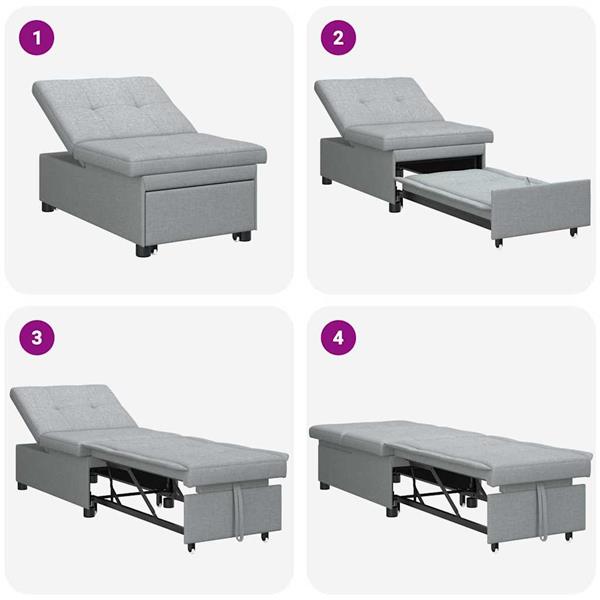 1

2

3

4