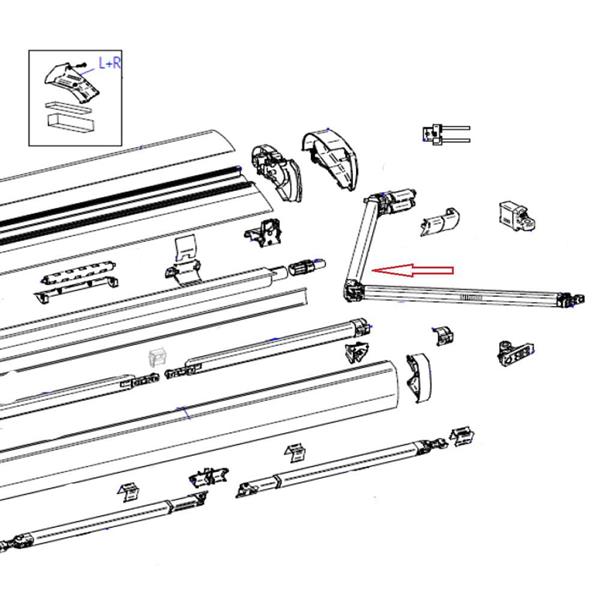 L+R