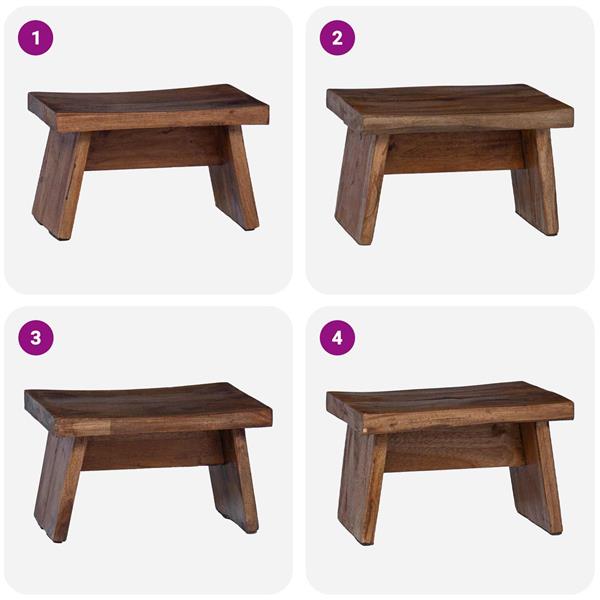 1

2

3

4