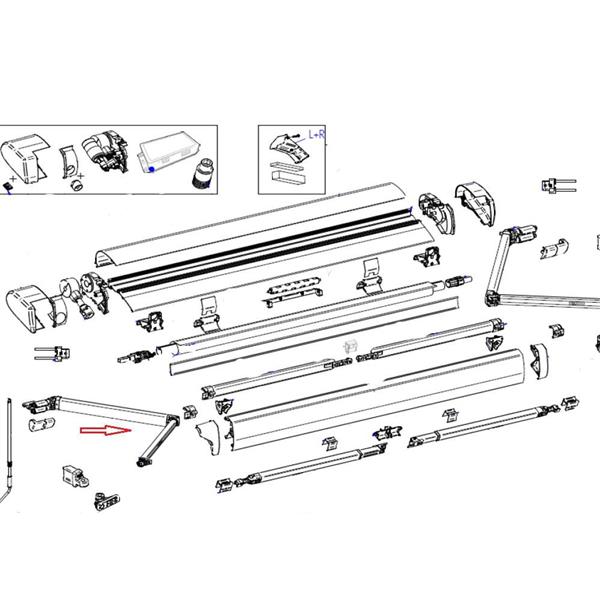 L+R