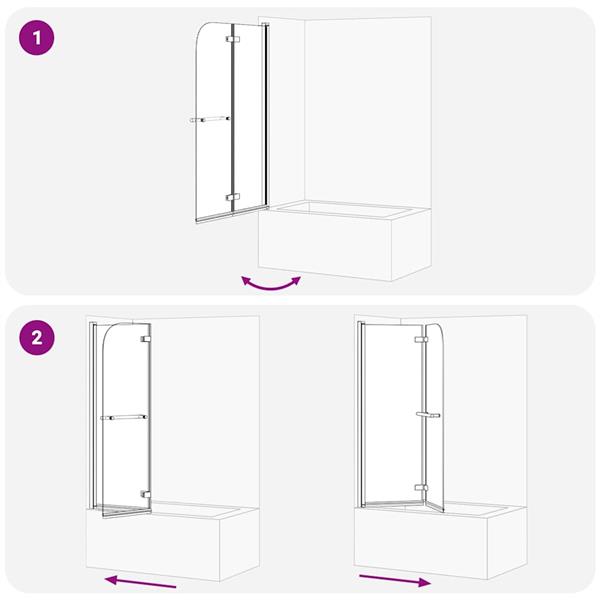 1

2