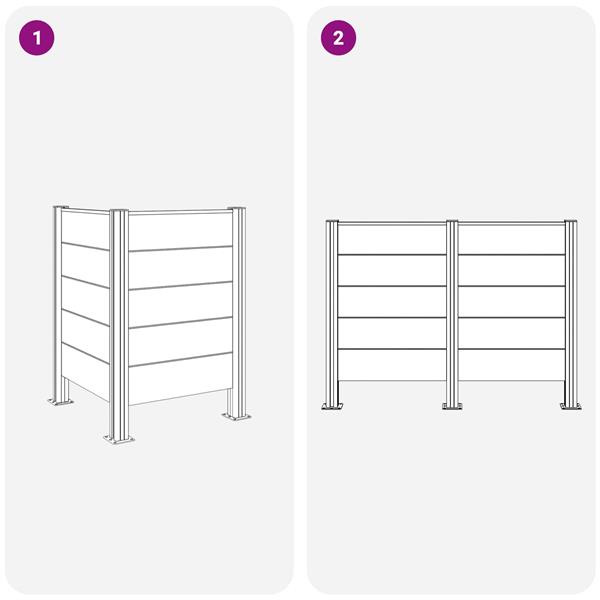 1

2