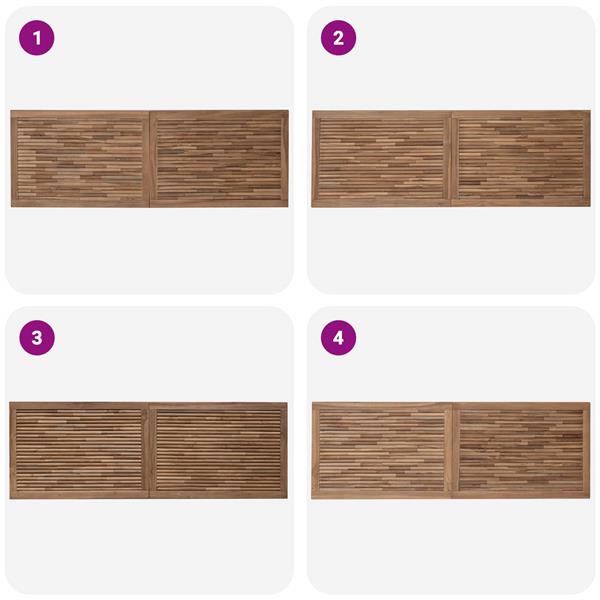 1

2

3

4