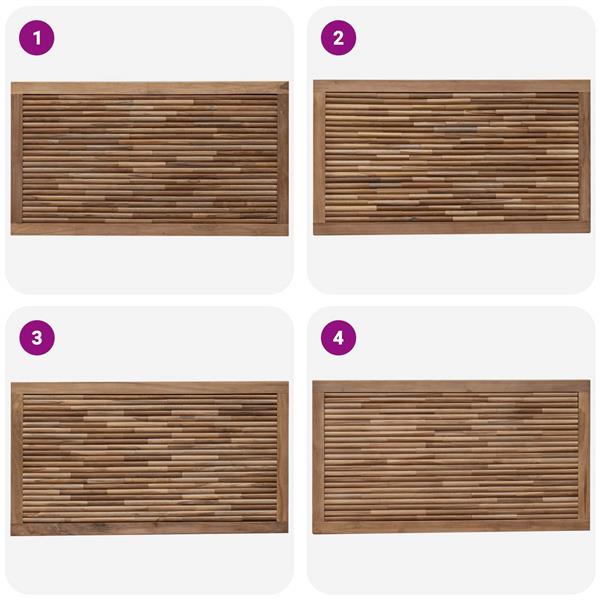 1

2

3

4