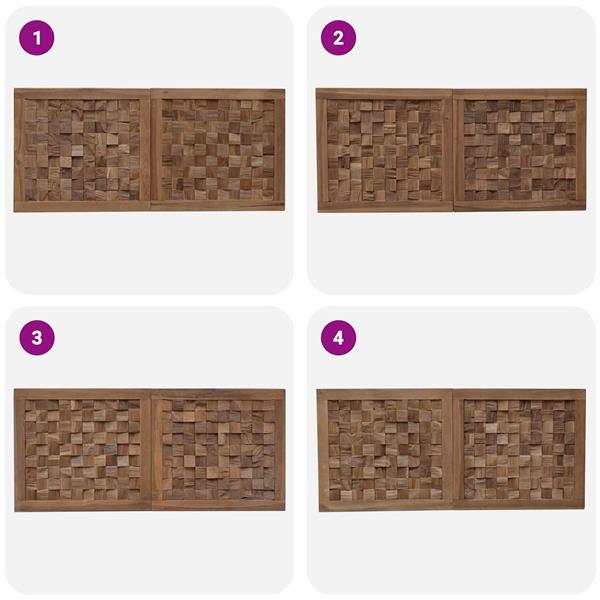 1

2

3

4