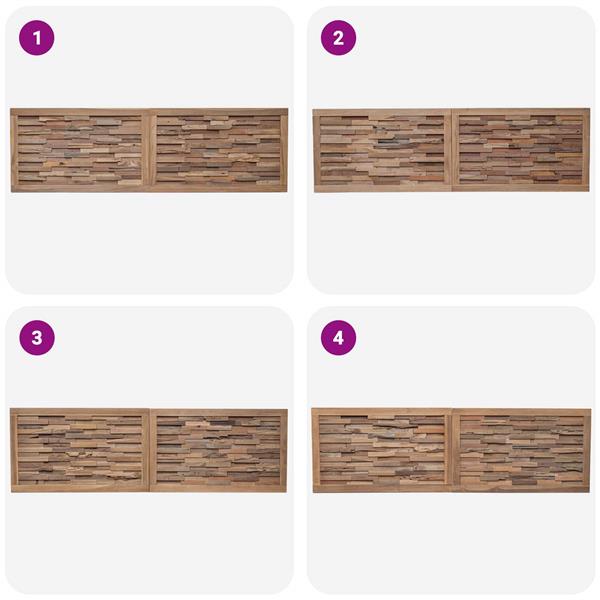 1

2

3

4