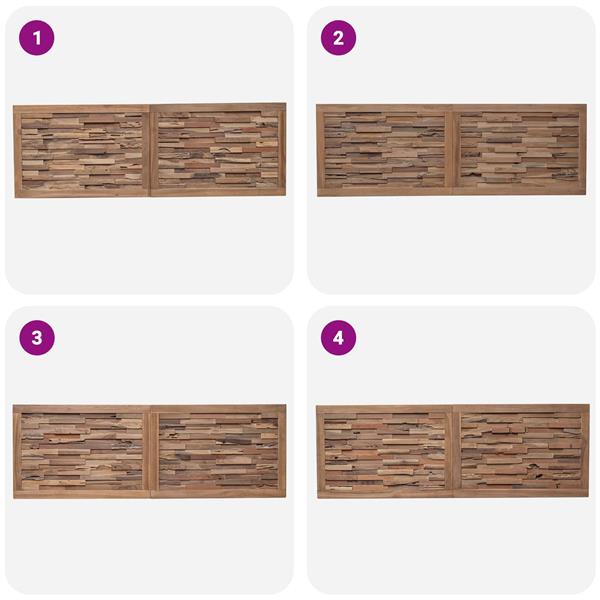 1

2

3

4