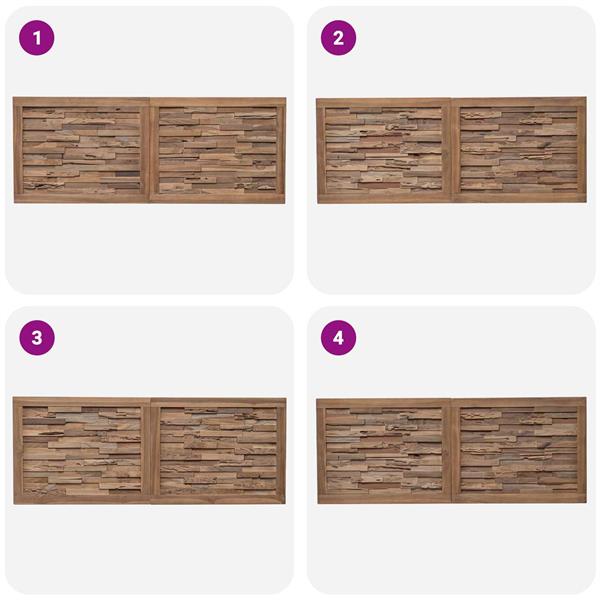 1

2

3

4