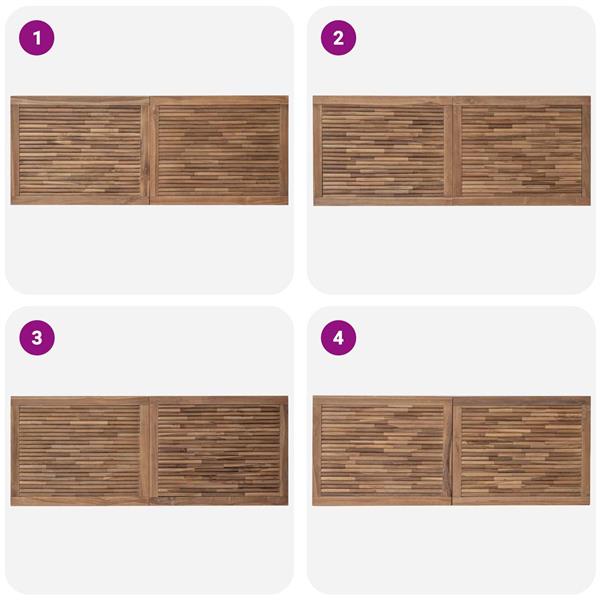 1

2

3

4