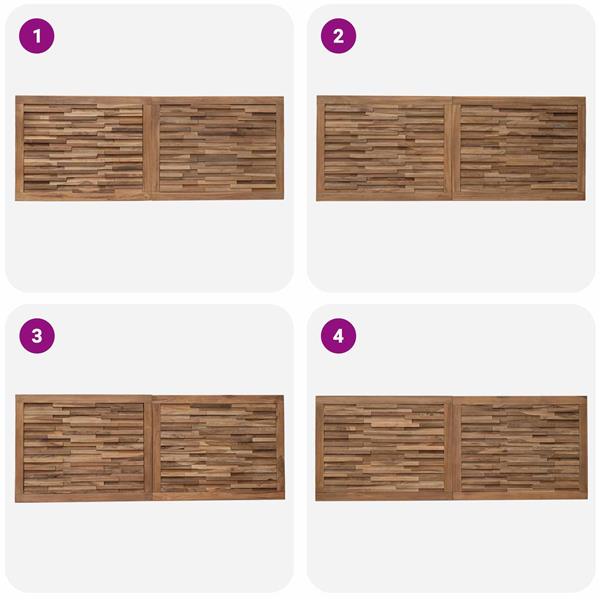 1

2

3

4