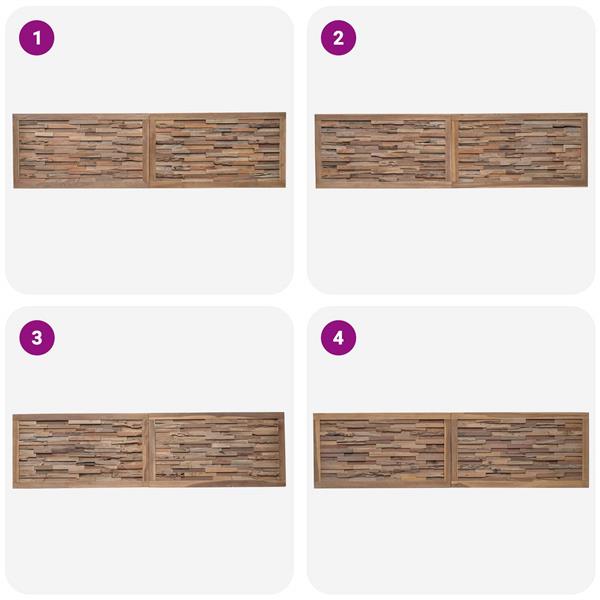 1

2

3

4