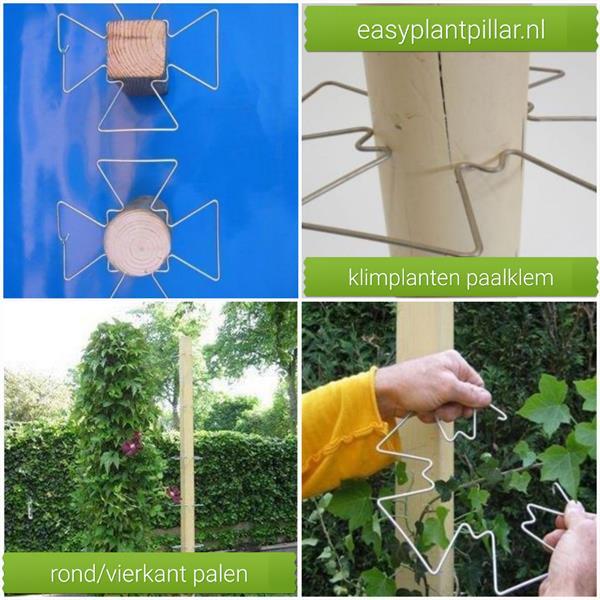 easyplantpillar.nl

klimplanten paalklem

rond/vierkant palen