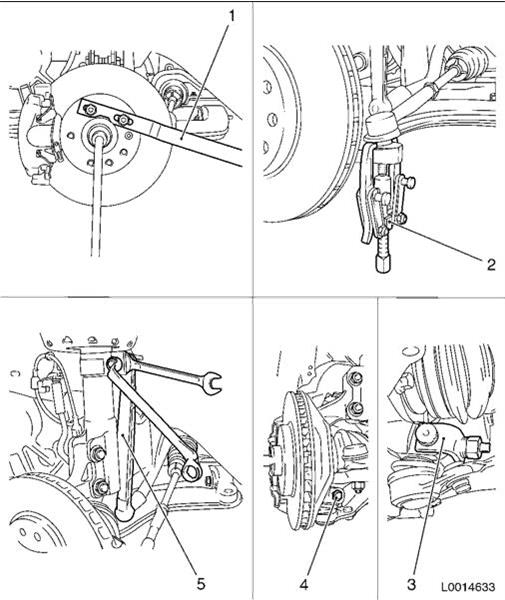 1
2
5
4
3
L0014633